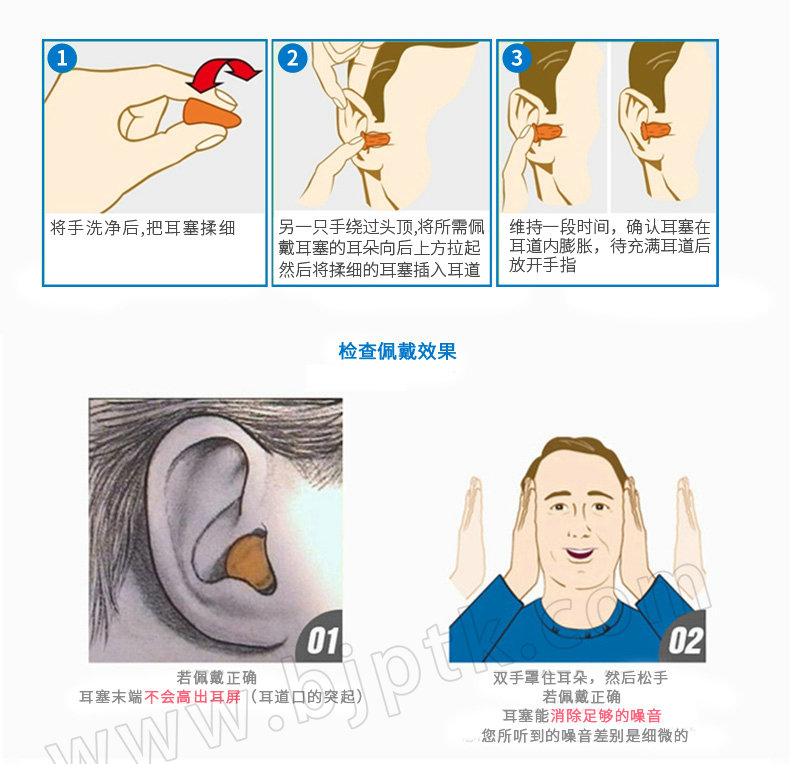 1
将手洗净后,把耳塞揉细

2
另一只手绕过头顶,将所需佩戴耳塞的耳朵向后上方拉起然后将揉细的耳塞插入耳道

3
维持一段时间，确认耳塞在耳道内膨胀，待充满耳道后放开手指

检查佩戴效果

01
若佩戴正确
耳塞末端不会高出耳屏（耳道口的突起）

02
双手罩住耳朵，然后松手
若佩戴正确
耳塞能消除足够的噪音
您所听到的噪音差别是细微的

www.bjptk.com